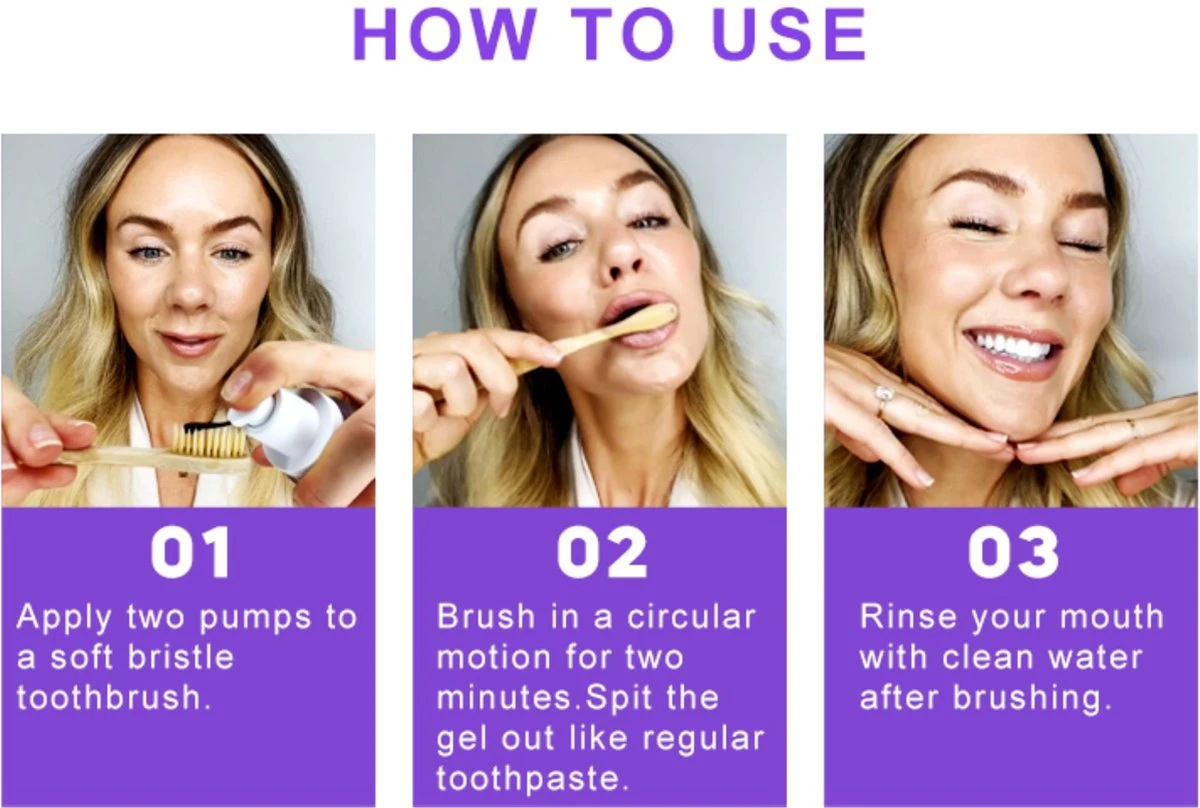 HOW TO USE

01
Apply two pumps to a soft bristle toothbrush.

02
Brush in a circular motion for two minutes.Spit the gel out like regular toothpaste.

03
Rinse your mouth with clean water after brushing.